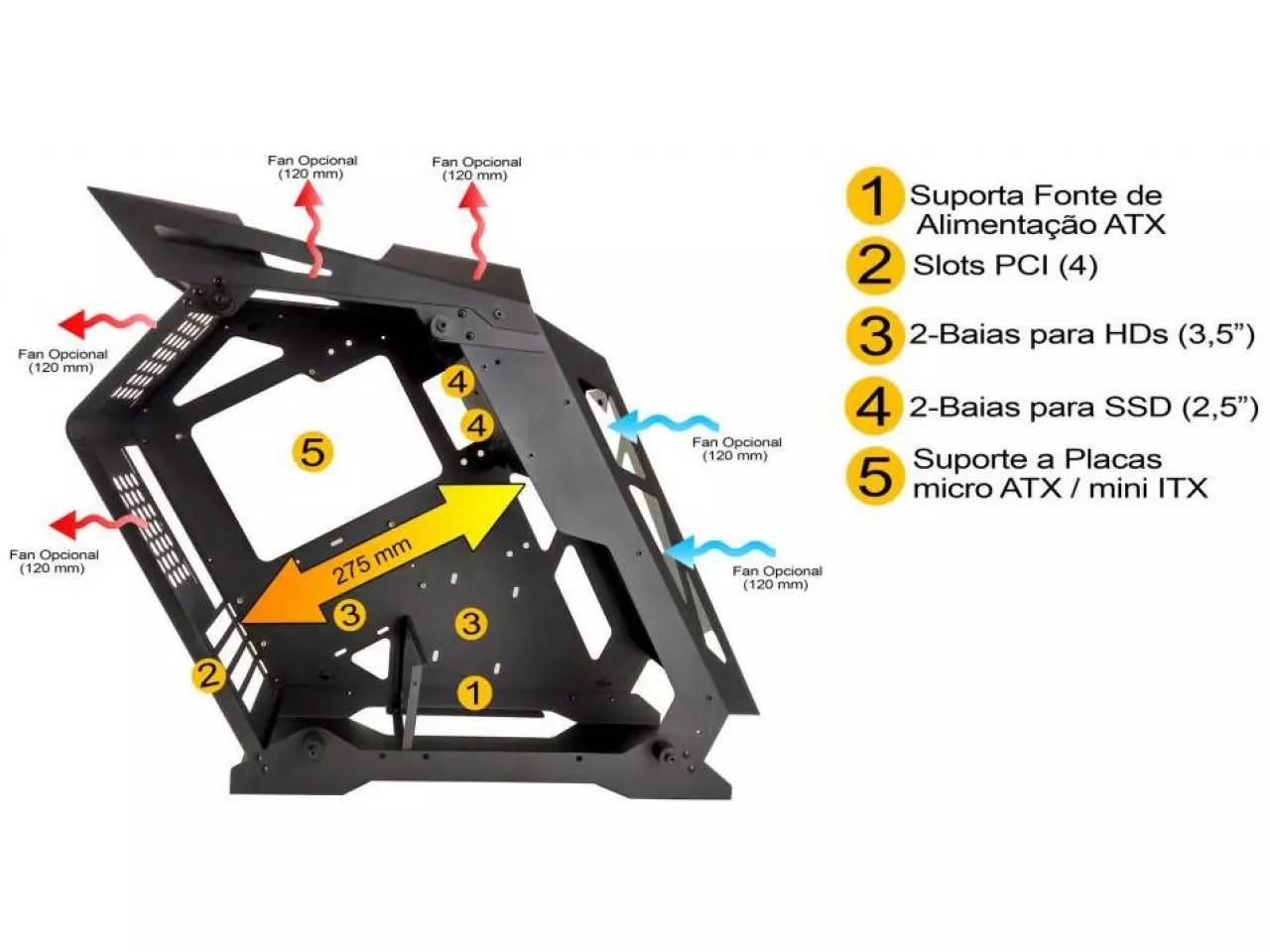 Fan Opcional (120 mm)

Fan Opcional (120 mm)

Fan Opcional (120 mm)

Fan Opcional (120 mm)

Fan Opcional (120 mm)

Fan Opcional (120 mm)

4

4

5

275 mm

3

3

2

1

1 Suporta Fonte de Alimentação ATX

2 Slots PCI (4)

3 2-Baias para HDs (3,5")

4 2-Baias para SSD (2,5")

5 Suporte a Placas micro ATX / mini ITX