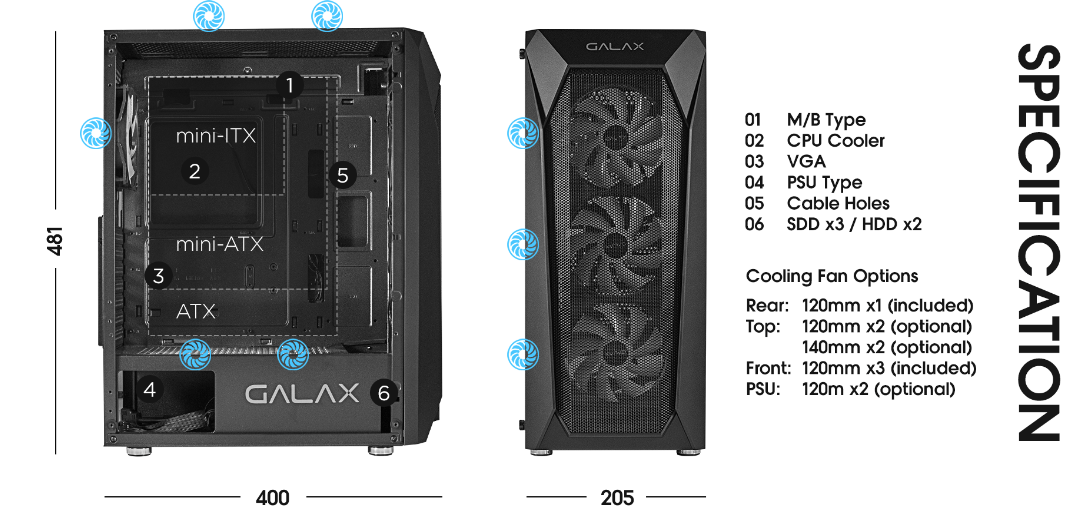 481

1

mini-ITX

2

5

mini-ATX

3

ATX

4

GALAX

6

400

GALAX

205

01 M/B Type
02 CPU Cooler
03 VGA
04 PSU Type
05 Cable Holes
06 SDD x3 / HDD x2

Cooling Fan Options

Rear: 120mm x1 (included)
Top: 120mm x2 (optional)
140mm x2 (optional)
Front: 120mm x3 (included)
PSU: 120m x2 (optional)

SPECIFICATION